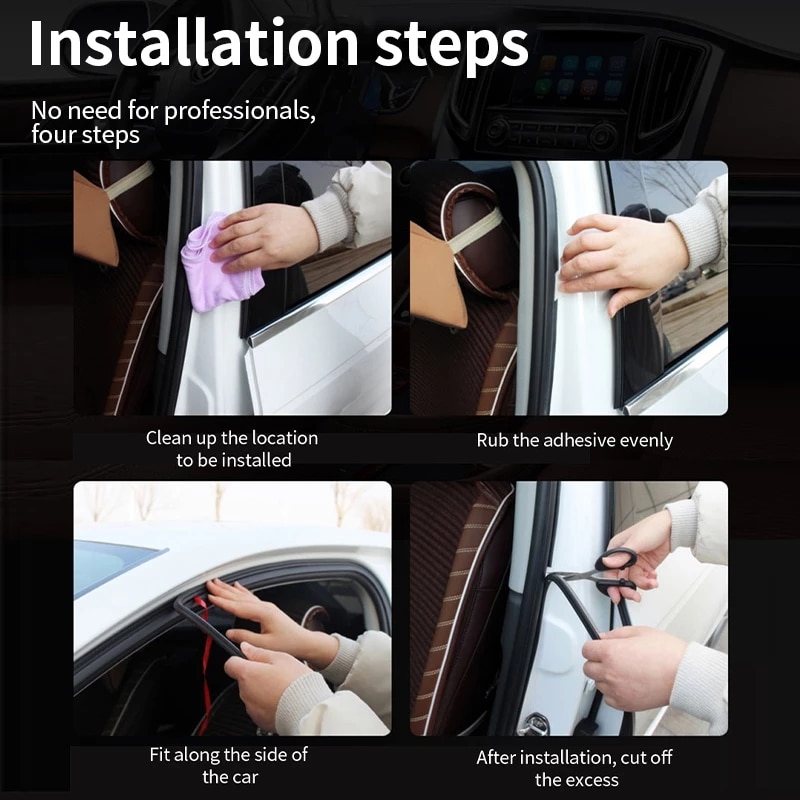 Installation steps

No need for professionals, four steps

Clean up the location to be installed

Rub the adhesive evenly

Fit along the side of the car

After installation, cut off the excess