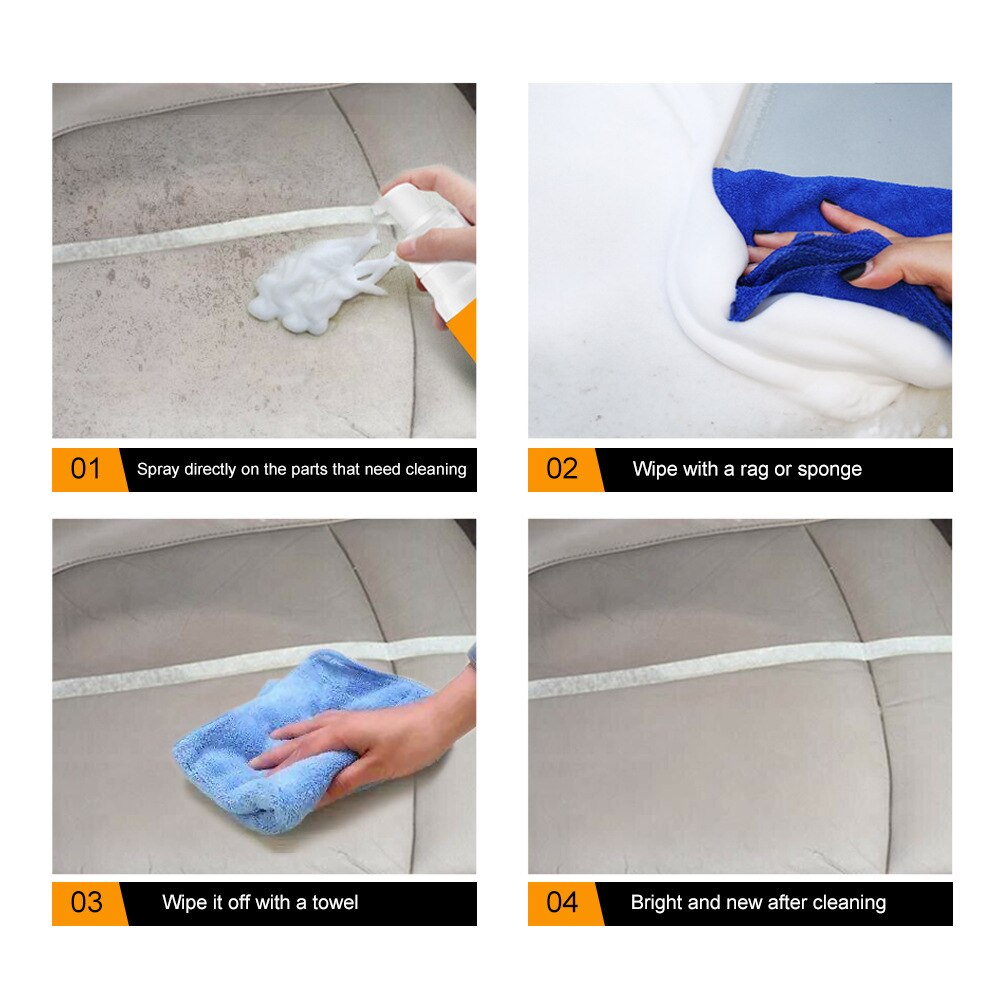 01 Spray directly on the parts that need cleaning

02 Wipe with a rag or sponge

03 Wipe it off with a towel

04 Bright and new after cleaning